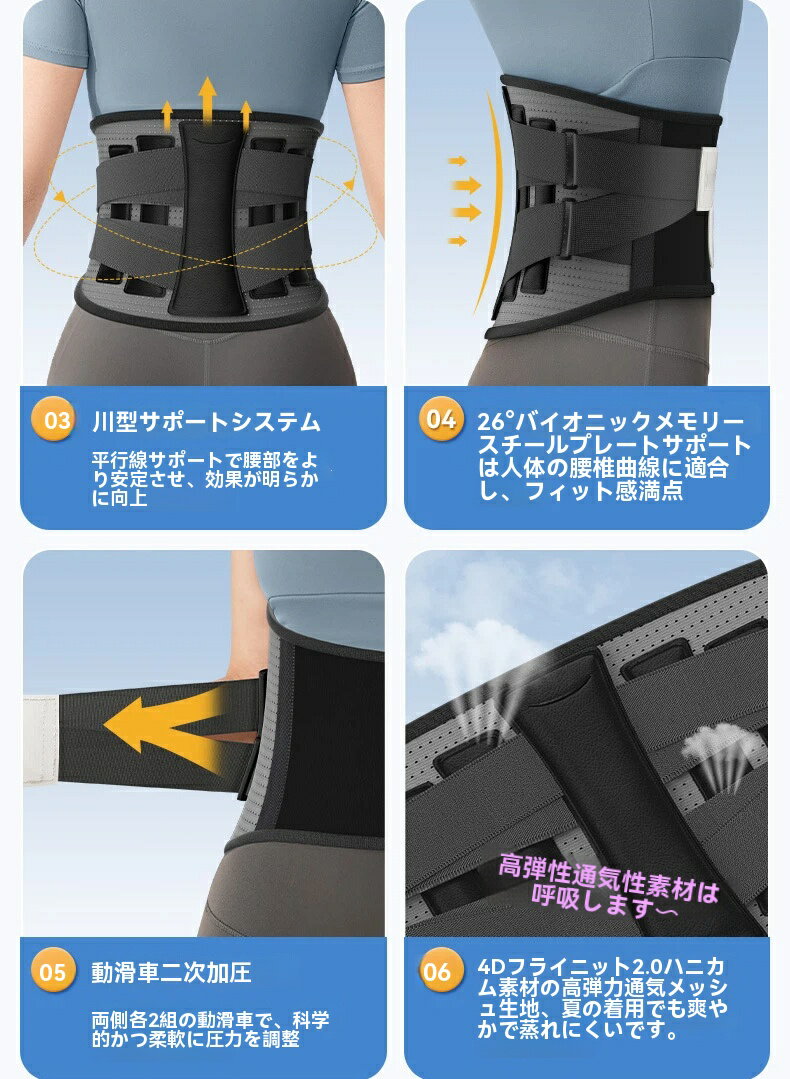 03 川型サポートシステム

平行線サポートで腰部をより安定させ、効果が明らかに向上

04 26°バイオニックメモリースチールプレートサポートは人体の腰椎曲線に適合し、フィット感満点

05 動滑車二次加圧

両側各2組の動滑車で、科学的かつ柔軟に圧力を調整

高弾性通気性素材は呼吸します〜

06 4Dフライニット2.0ハニカム素材の高弾力通気メッシュ生地、夏の着用でも爽やかで蒸れにくいです。