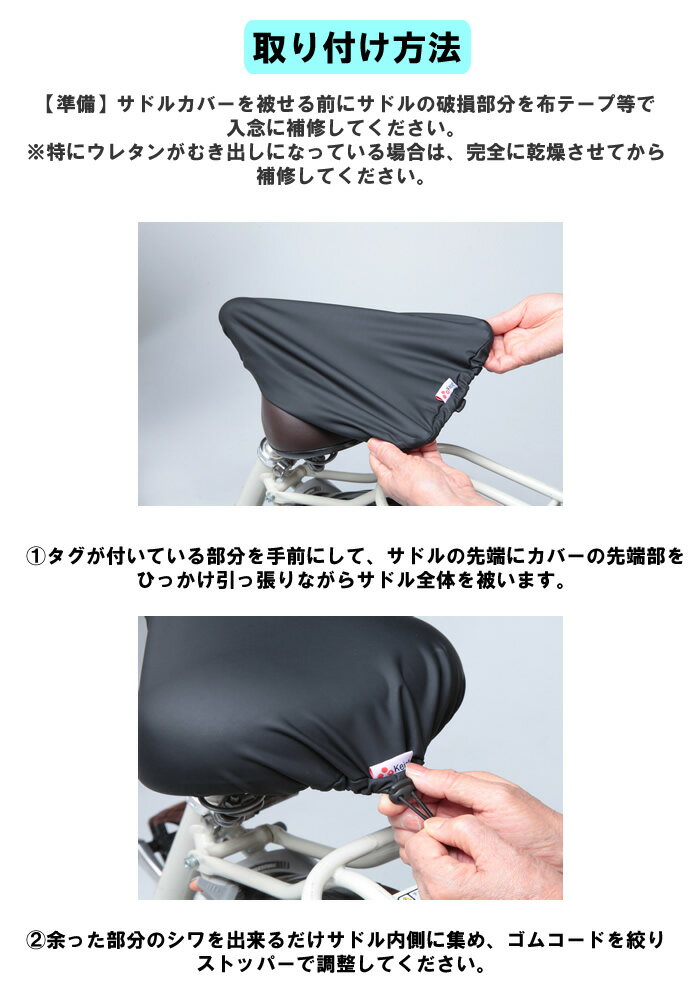 取り付け方法

【準備】サドルカバーを被せる前にサドルの破損部分を布テープ等で入念に補修してください。
※特にウレタンがむき出しになっている場合は、完全に乾燥させてから補修してください。

①タグが付いている部分を手前にして、サドルの先端にカバーの先端部をひっかけ引っ張りながらサドル全体を被います。

②余った部分のシワを出来るだけサドル内側に集め、ゴムコードを絞りストッパーで調整してください。