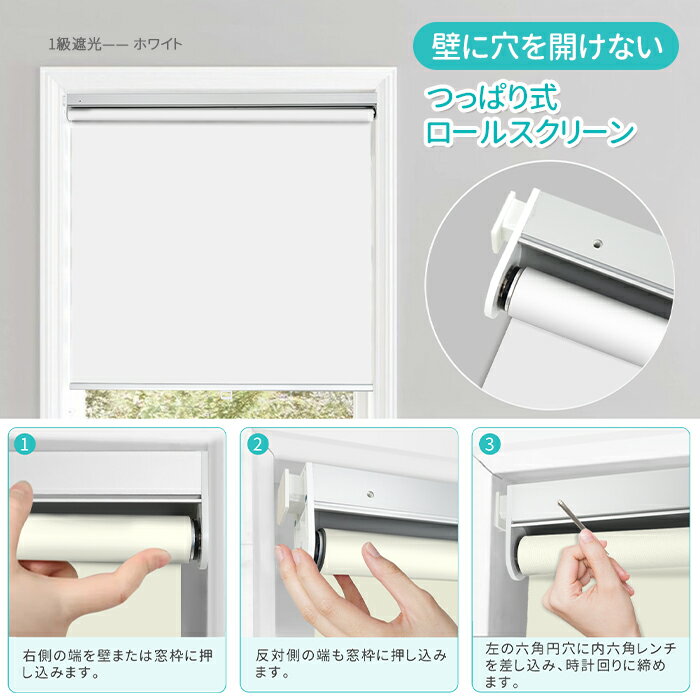 1級遮光—— ホワイト

壁に穴を開けない

つっぱり式
ロールスクリーン

1

右側の端を壁または窓枠に押し込みます。

2

反対側の端も窓枠に押し込みます。

3

左の六角円穴に内六角レンチを差し込み、時計回りに締めます。