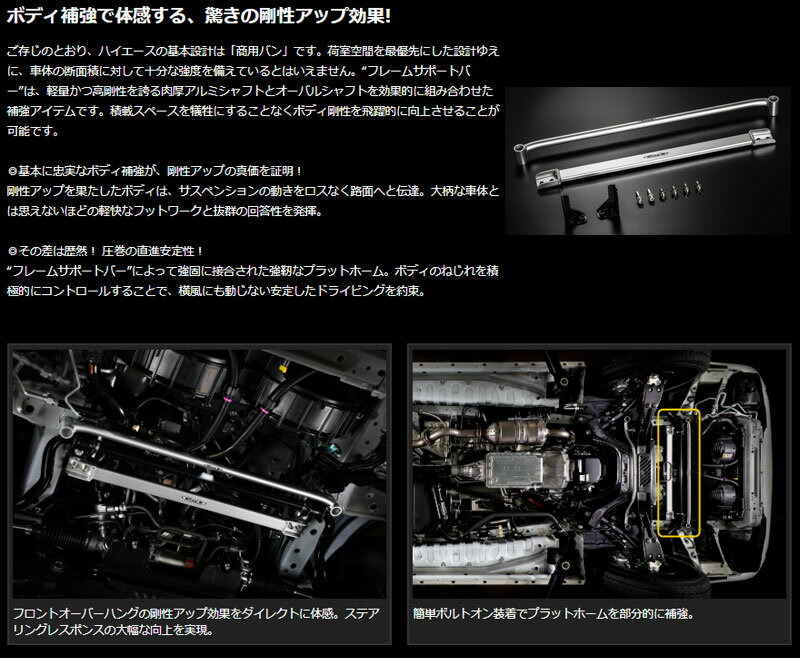 ボディ補強で体感する、驚きの剛性アップ効果!

ご存じのとおり、ハイエースの基本設計は「商用バン」です。荷室空間を最優先にした設計ゆえに、車体の断面積に対して十分な強度を備えているとはいえません。“フレームサポートバー”は、軽量かつ高剛性を誇る肉厚アルミシャフトとオーバルシャフトを効果的に組み合わせた補強アイテムです。積載スペースを犠牲にすることなくボディ剛性を飛躍的に向上させることが可能です。

◎基本に忠実なボディ補強が、剛性アップの真価を証明!
剛性アップを果たしたボディは、サスペンションの動きをロスなく路面へと伝達。大柄な車体とは思えないほどの軽快なフットワークと抜群の回答性を発揮。

◎その差は歴然! 圧巻の直進安定性!
“フレームサポートバー”によって強固に接合された強靭なプラットホーム。ボディのねじれを積極的にコントロールすることで、横風にも動じない安定したドライビングを約束。

フロントオーバーハングの剛性アップ効果をダイレクトに体感。ステアリングレスポンスの大幅な向上を実現。

簡単ボルトオン装着でプラットホームを部分的に補強。