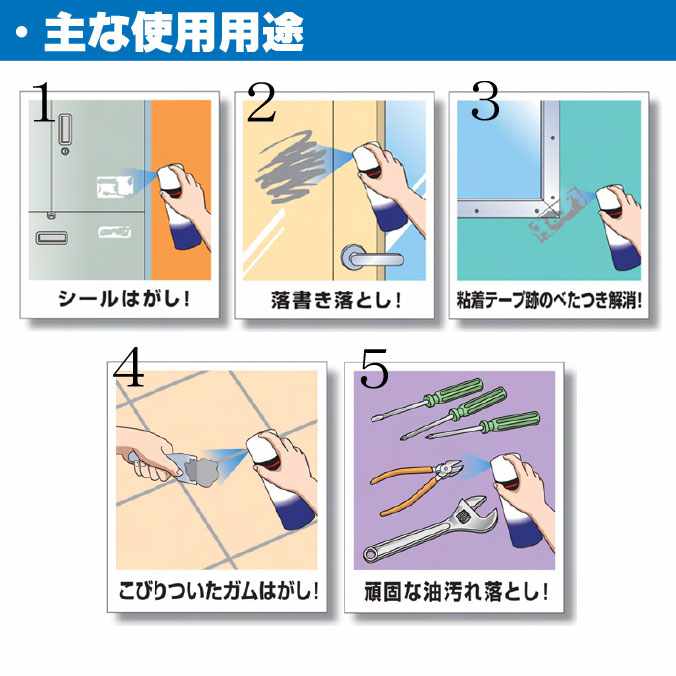 ・主な使用用途

1
シールはがし!

2
落書き落とし!

3
粘着テープ跡のべたつき解消!

4
こびりついたガムはがし!

5
頑固な油汚れ落とし!