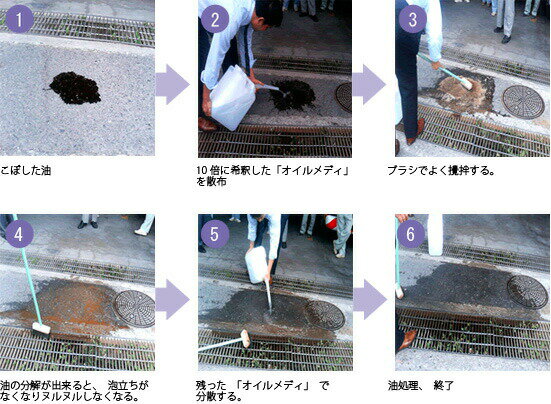 1

こぼした油

2

10 倍に希釈した「オイルメディ」を散布

3

ブラシでよく撹拌する。

4

油の分解が出来ると、 泡立ちがなくなりヌルヌルしなくなる。

5

残った 「オイルメディ」 で分散する。

6

油処理、 終了