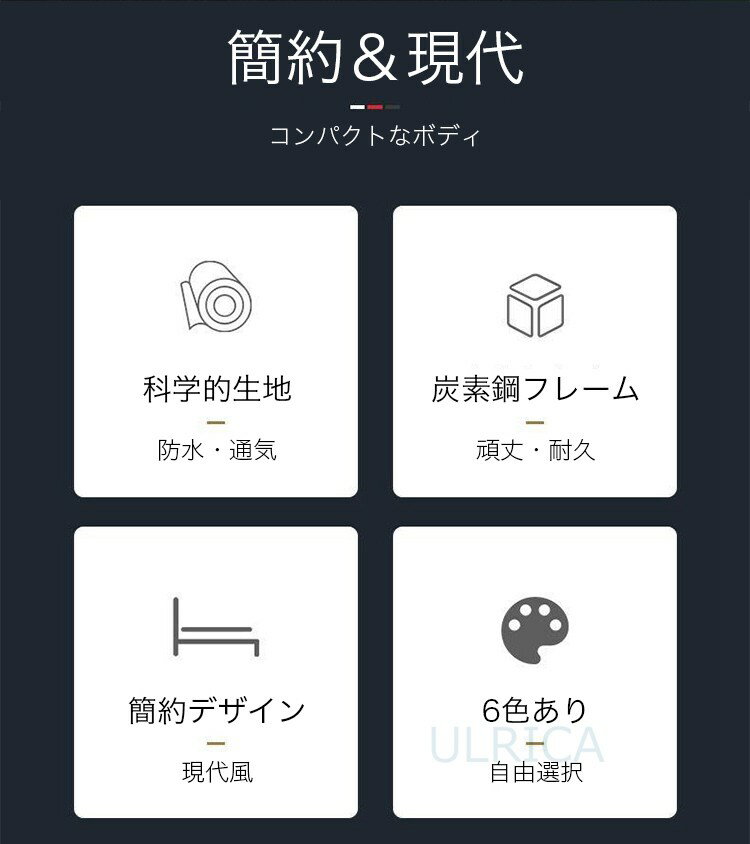 簡約＆現代

コンパクトなボディ

科学的生地

防水・通気

炭素鋼フレーム

頑丈・耐久

簡約デザイン

現代風

6色あり

自由選択

ULRICA