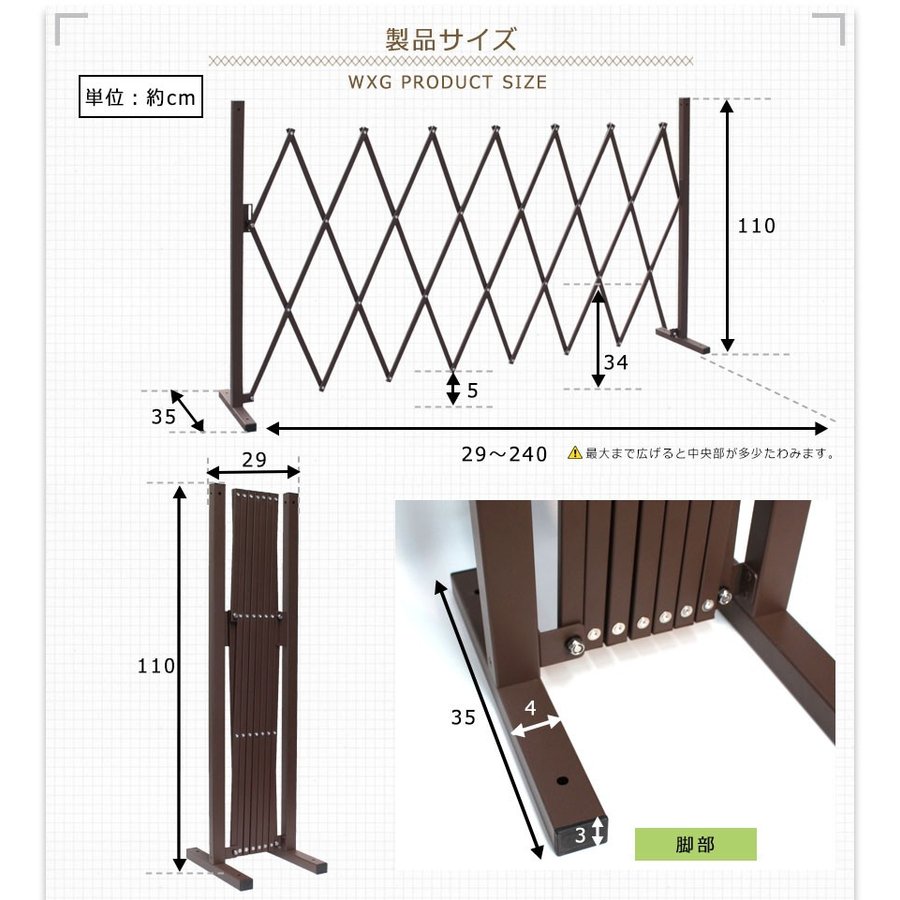 製品サイズ

WXG PRODUCT SIZE

単位：約cm

110

34

5

35

29～240

最大まで広げると中央部が多少たわみます。

29

110

35

4

3

脚部