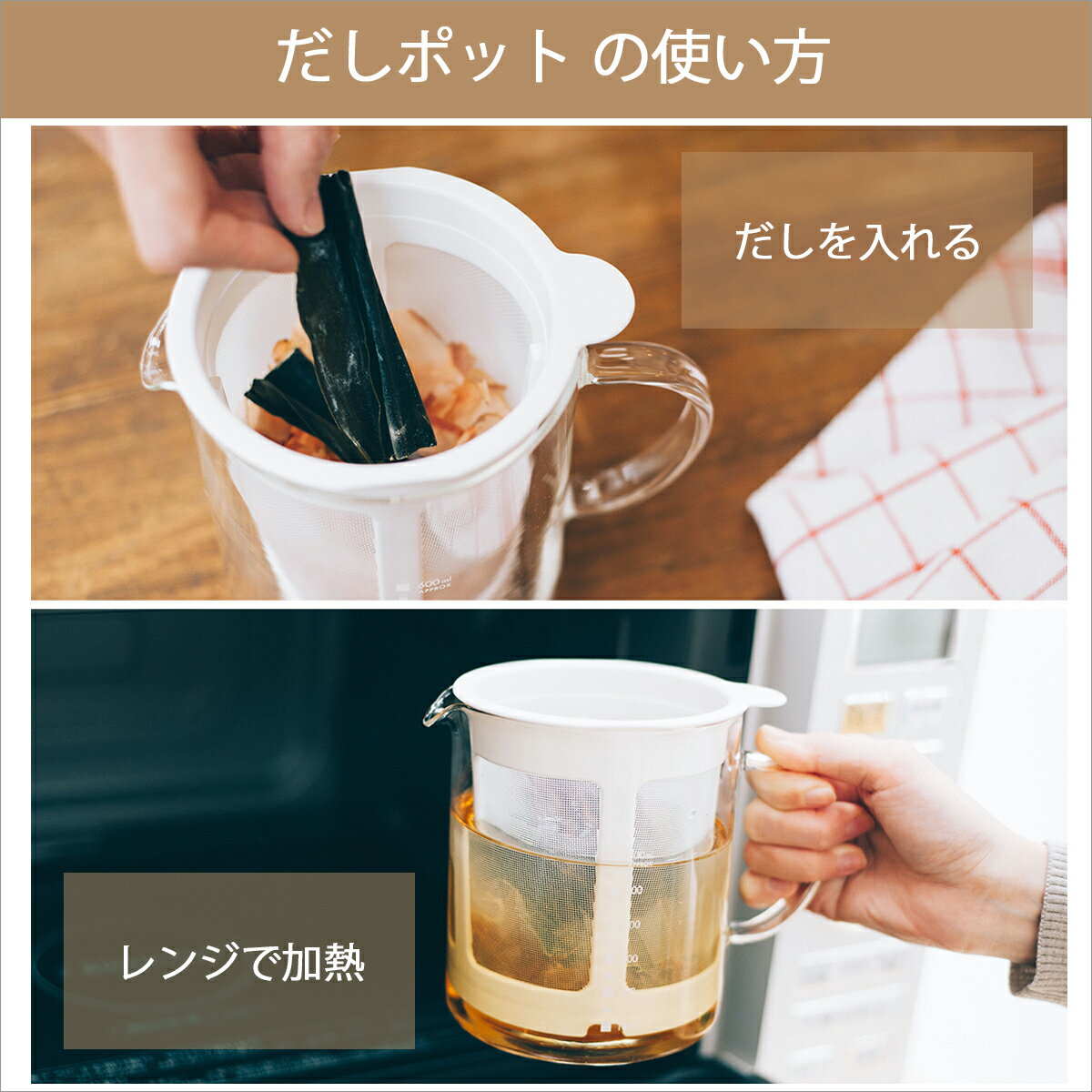 だしポット の使い方

だしを入れる

600 ml APPROX

レンジで加熱