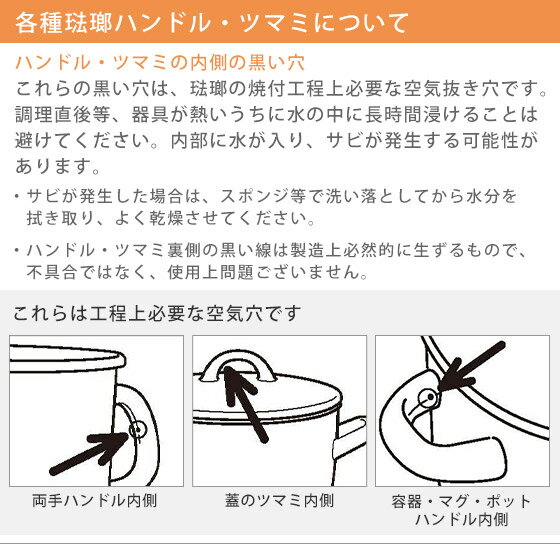 各種琺瑯ハンドル・ツマミについて

ハンドル・ツマミの内側の黒い穴

これらの黒い穴は、琺瑯の焼付工程上必要な空気抜き穴です。調理直後等、器具が熱いうちに水の中に長時間浸けることは避けてください。内部に水が入り、サビが発生する可能性があります。

・サビが発生した場合は、スポンジ等で洗い落としてから水分を拭き取り、よく乾燥させてください。

・ハンドル・ツマミ裏側の黒い線は製造上必然的に生ずるもので、不具合ではなく、使用上問題ございません。

これらは工程上必要な空気穴です

両手ハンドル内側

蓋のツマミ内側

容器・マグ・ポット
ハンドル内側