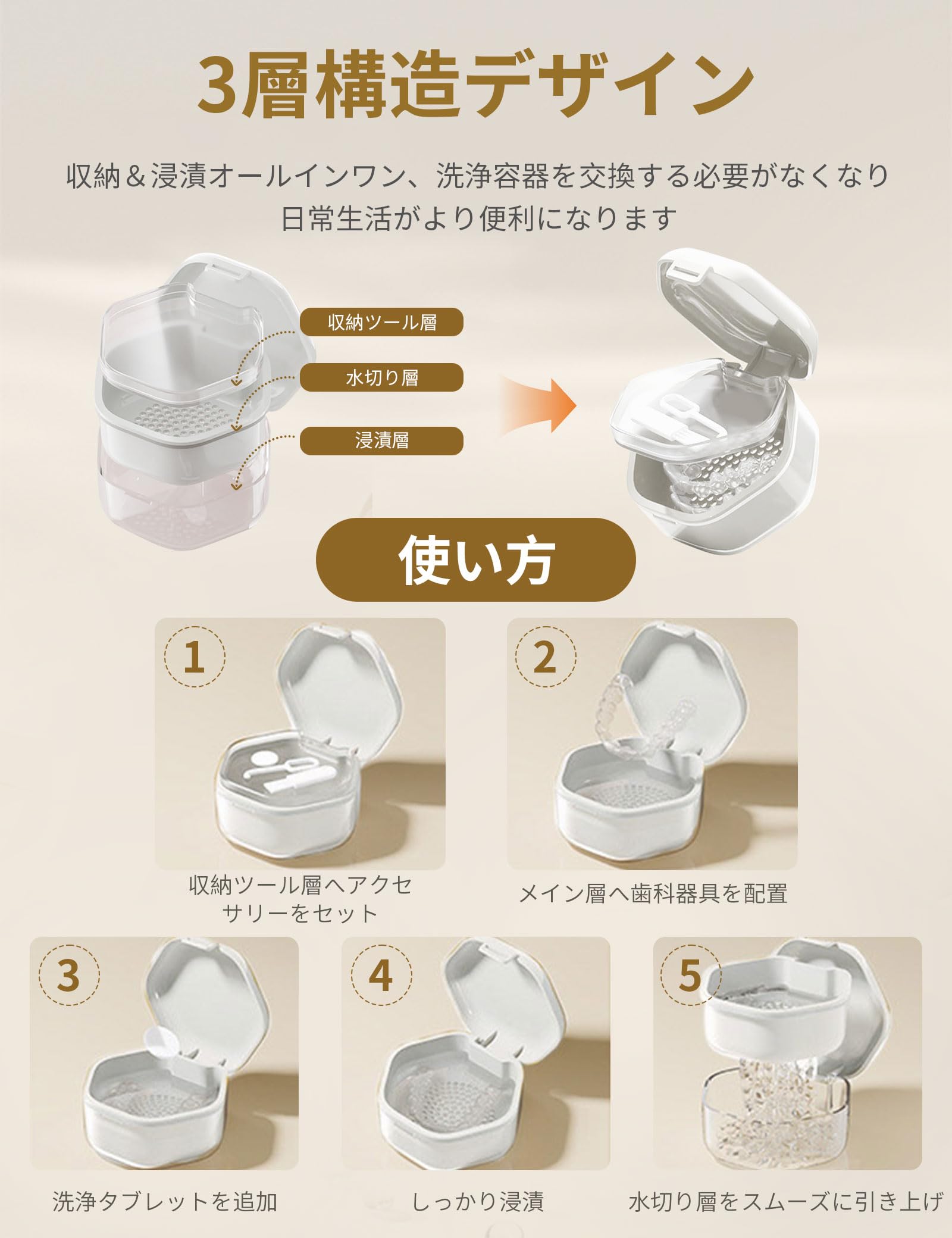 3層構造デザイン

収納＆浸漬オールインワン、洗浄容器を交換する必要がなくなり日常生活がより便利になります

収納ツール層

水切り層

浸漬層

使い方

1

収納ツール層へアクセサリーをセット

2

メイン層へ歯科器具を配置

3

洗浄タブレットを追加

4

しっかり浸漬

5

水切り層をスムーズに引き上げ