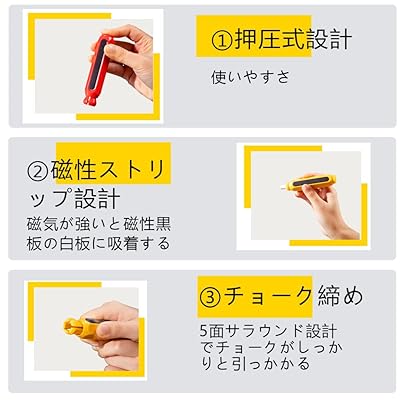 ①押圧式設計

使いやすさ

②磁性ストリップ設計

磁気が強いと磁性黒板の白板に吸着する

③チョーク締め

5面サラウンド設計でチョークがしっかりと引っかかる