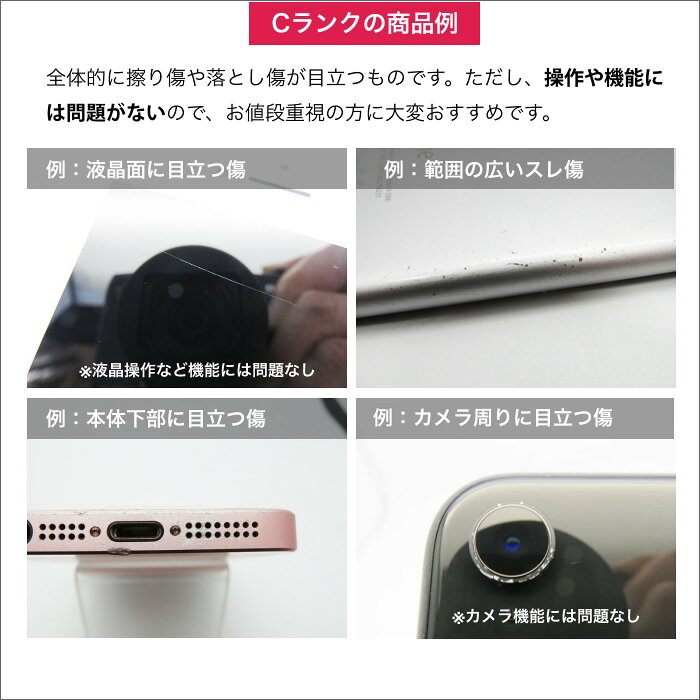 Cランクの商品例

全体的に擦り傷や落とし傷が目立つものです。ただし、操作や機能には問題がないので、お値段重視の方に大変おすすめです。

例：液晶面に目立つ傷

※液晶操作など機能には問題なし

例：範囲の広いスレ傷

例：本体下部に目立つ傷

例：カメラ周りに目立つ傷

※カメラ機能には問題なし