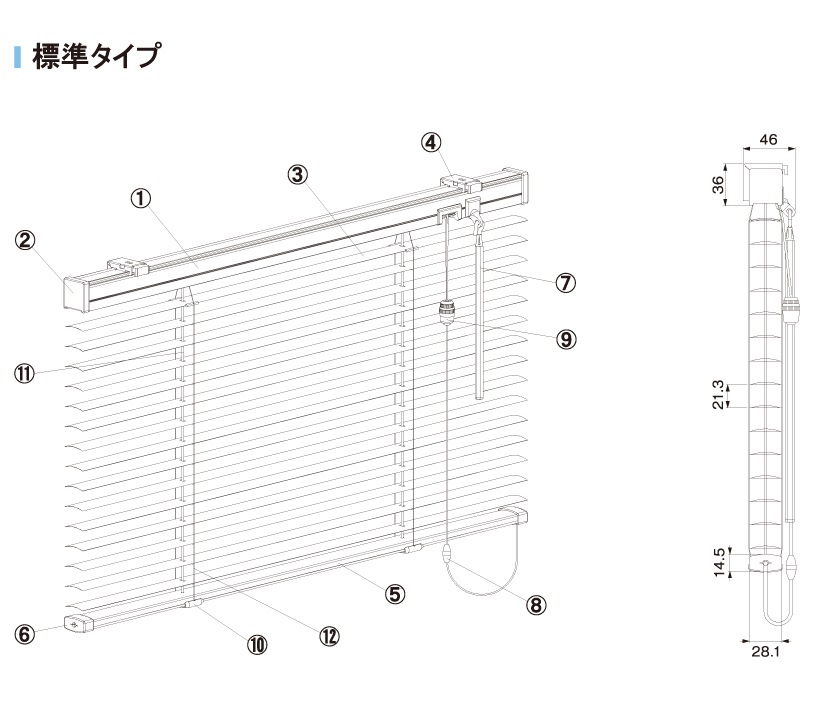 標準タイプ

④
③
①
②
⑦
⑨
⑪
⑤
⑧
⑥
⑩
⑫

46
36
21.3
14.5
28.1