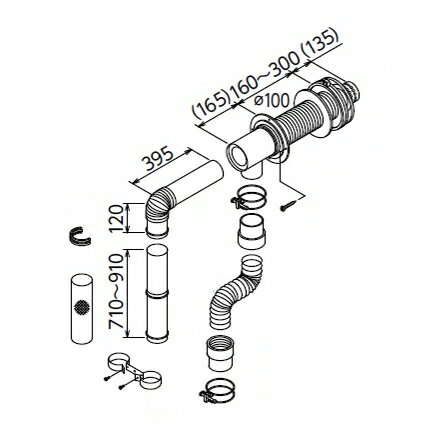 (165) 160~300 (135)
ø100
395
120
710~910