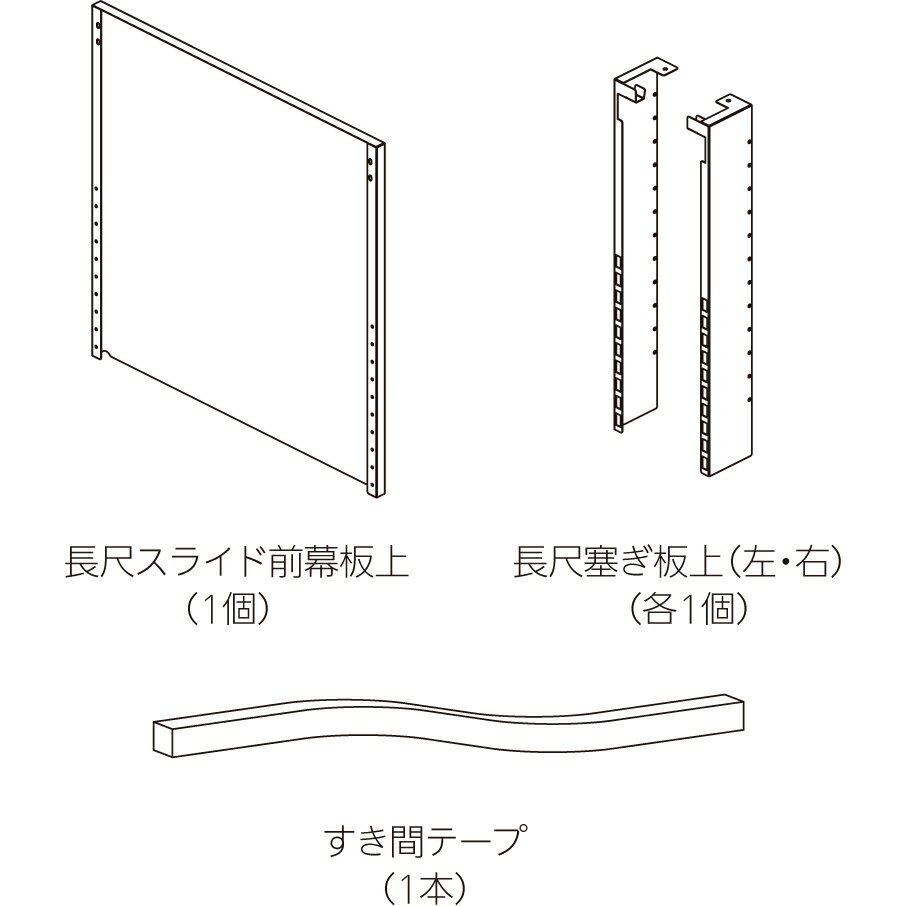 長尺スライド前幕板上
（1個）

長尺塞ぎ板上（左・右）
（各1個）

すき間テープ
（1本）