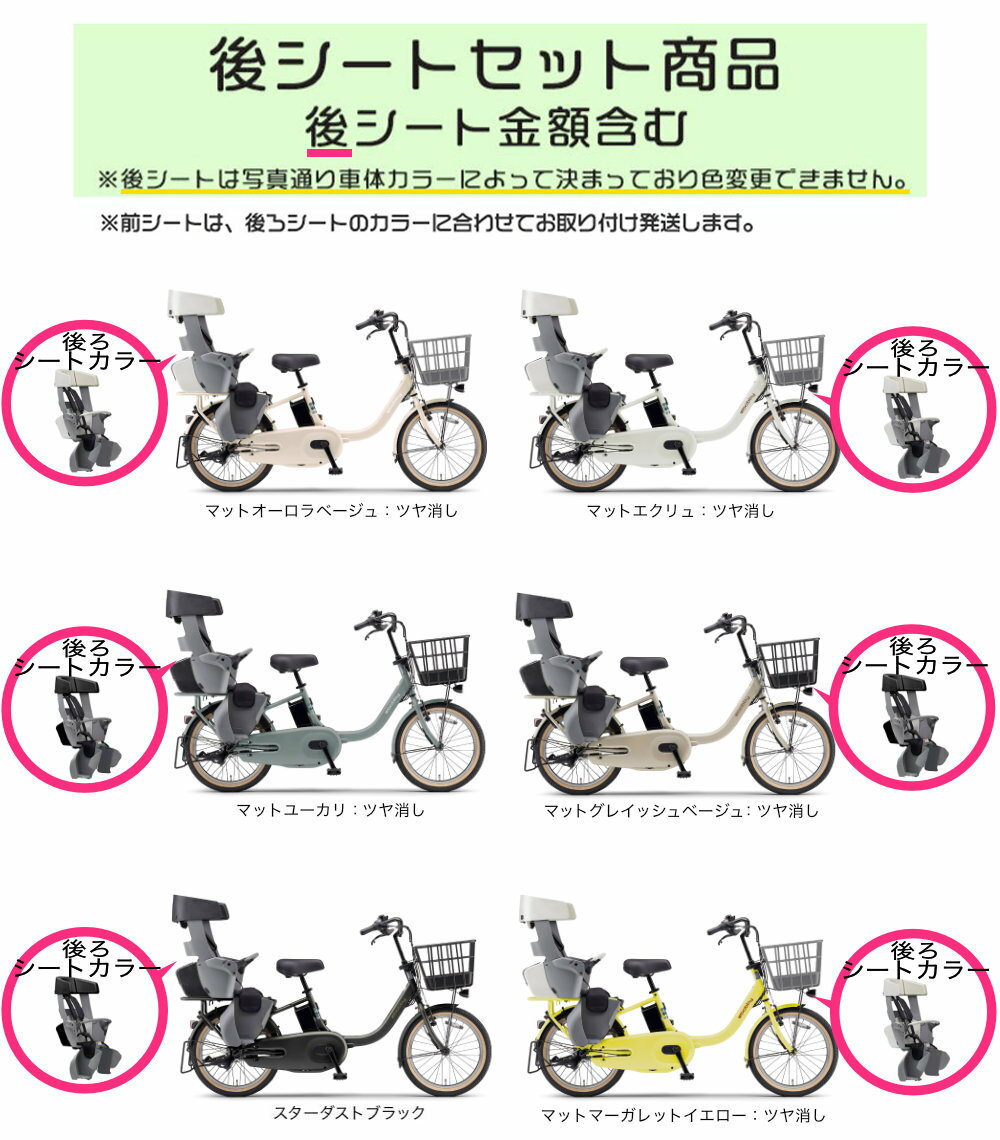 後シートセット商品
後シート金額含む
※後シートは写真通り車体カラーによって決まっており色変更できません。
※前シートは、後ろシートのカラーに合わせてお取り付け発送します。

後ろ
シートカラー

マットオーロラベージュ：ツヤ消し

後ろ
シートカラー

マットエクリュ：ツヤ消し

後ろ
シートカラー

マットユーカリ：ツヤ消し

後ろ
シートカラー

マットグレイッシュベージュ：ツヤ消し

後ろ
シートカラー

スターダストブラック

後ろ
シートカラー

マットマーガレットイエロー：ツヤ消し