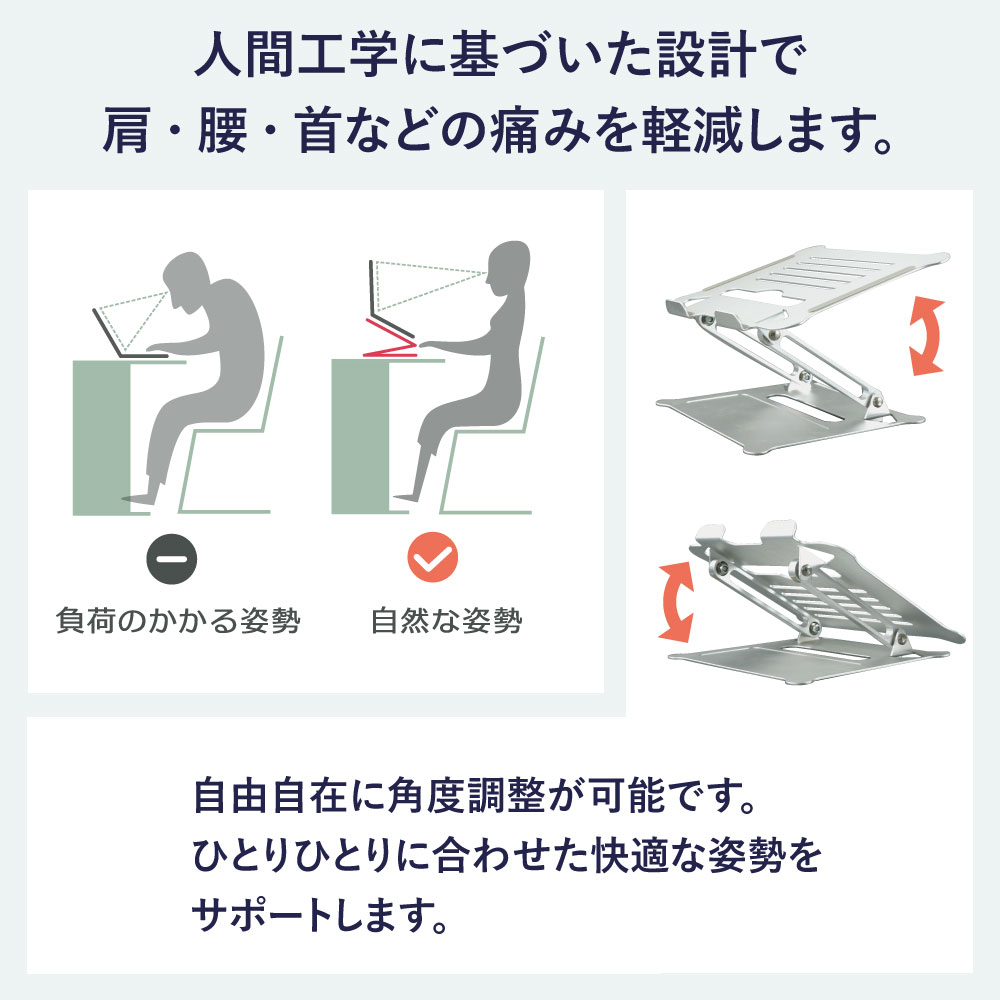 人間工学に基づいた設計で
肩・腰・首などの痛みを軽減します。

負荷のかかる姿勢

自然な姿勢

自由自在に角度調整が可能です。
ひとりひとりに合わせた快適な姿勢を
サポートします。