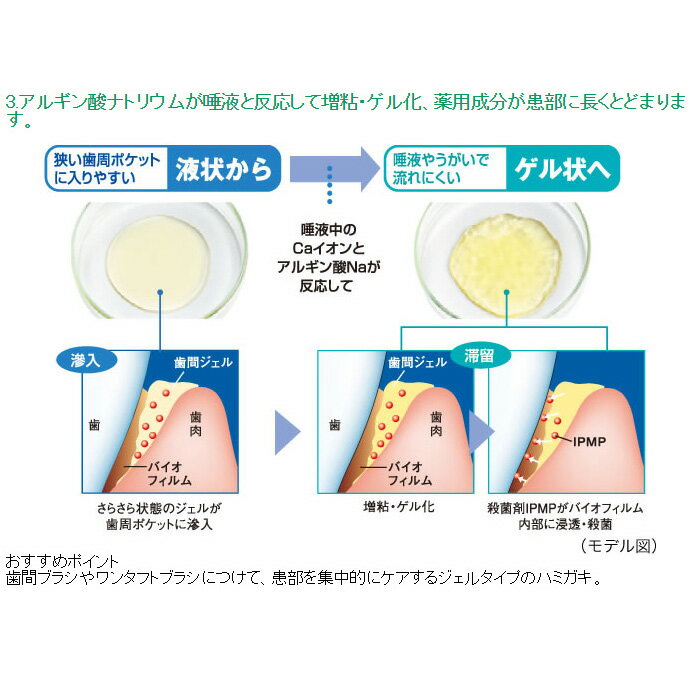 3.アルギン酸ナトリウムが唾液と反応して増粘・ゲル化、薬用成分が患部に長くとどまります。

狭い歯周ポケットに入りやすい
液状から

唾液やうがいで流れにくい
ゲル状へ

唾液中のCaイオンとアルギン酸Naが反応して

滲入
歯間ジェル
歯
歯肉
バイオフィルム
さらさら状態のジェルが歯周ポケットに滲入

滞留
歯間ジェル
歯
歯肉
バイオフィルム
増粘・ゲル化

IPMP
殺菌剤IPMPがバイオフィルム内部に浸透・殺菌

（モデル図）

おすすめポイント
歯間ブラシやワンタフトブラシにつけて、患部を集中的にケアするジェルタイプのハミガキ。