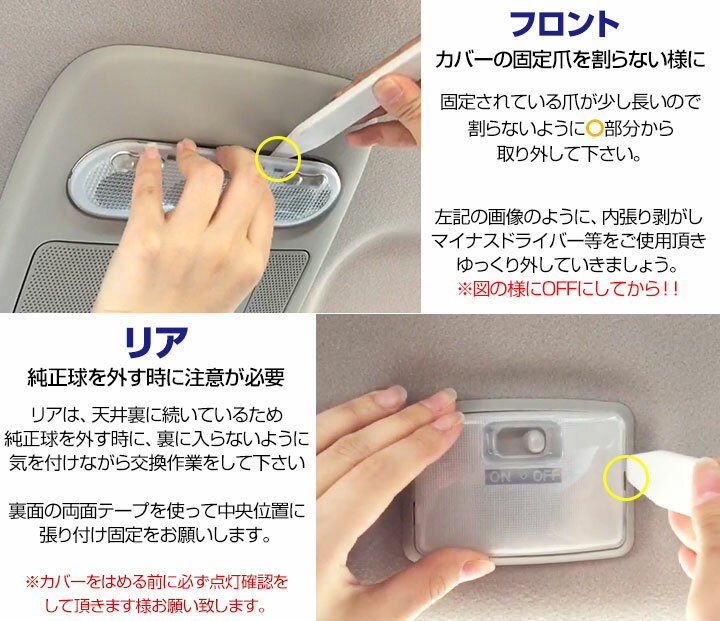 フロント

カバーの固定爪を割らない様に

固定されている爪が少し長いので割らないように○部分から取り外して下さい。

左記の画像のように、内張り剥がしマイナスドライバー等をご使用頂きゆっくり外していきましょう。
※図の様にOFFにしてから！！

リア

純正球を外す時に注意が必要

リアは、天井裏に続いているため純正球を外す時に、裏に入らないように気を付けながら交換作業をして下さい

裏面の両面テープを使って中央位置に張り付け固定をお願いします。

※カバーをはめる前に必ず点灯確認をして頂きます様お願い致します。

ON ○ OFF