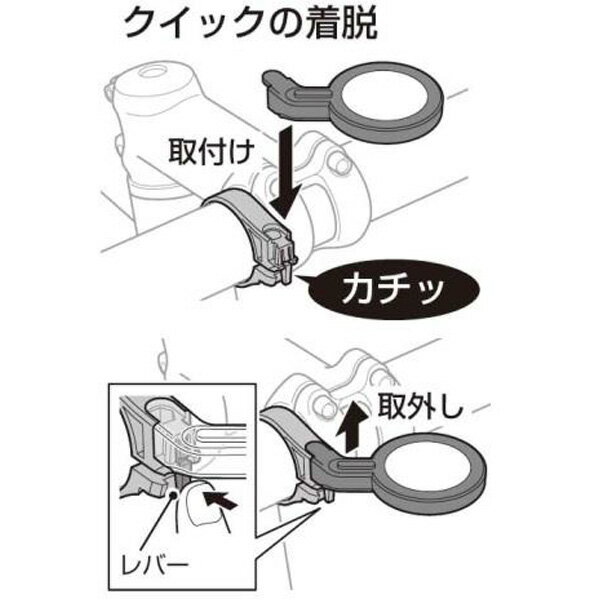 クイックの着脱

取付け

カチッ

取外し

レバー