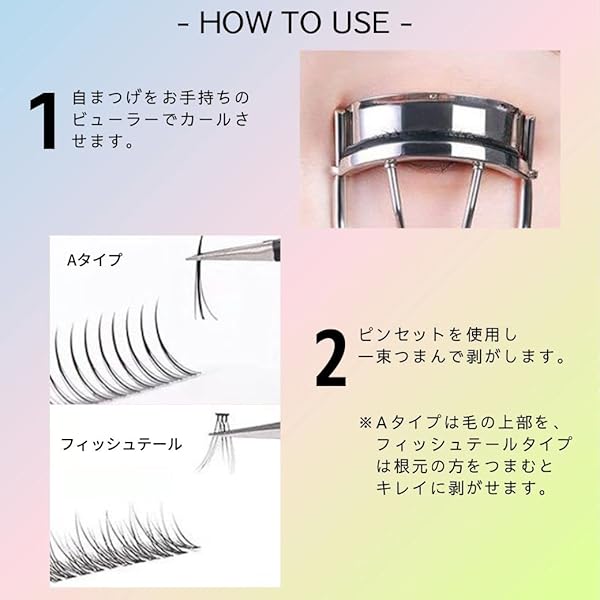 - HOW TO USE -

1 自まつげをお手持ちのビューラーでカールさせます。

Aタイプ

フィッシュテール

2 ピンセットを使用し一束つまんで剥がします。

※Aタイプは毛の上部を、フィッシュテールタイプは根元の方をつまむとキレイに剥がせます。