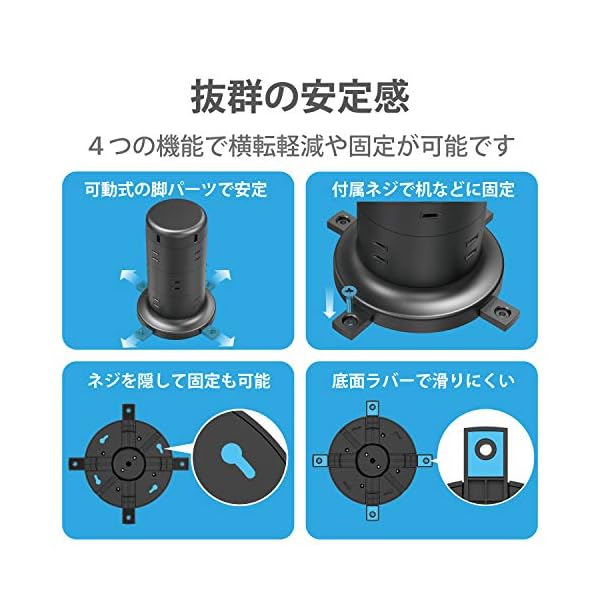 抜群の安定感

４つの機能で横転軽減や固定が可能です

可動式の脚パーツで安定

付属ネジで机などに固定

ネジを隠して固定も可能

底面ラバーで滑りにくい