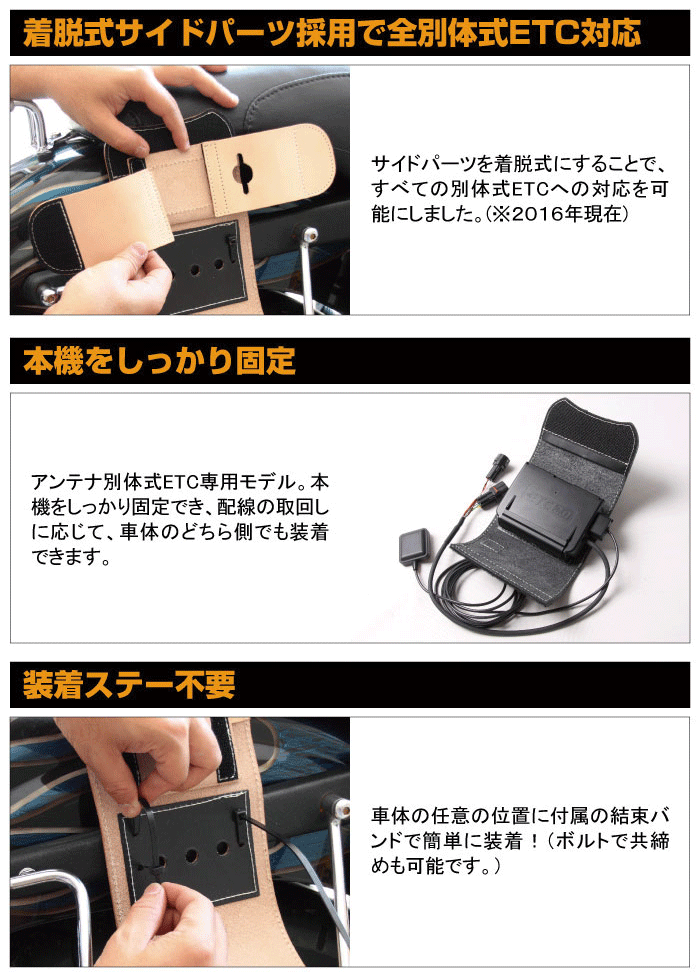 着脱式サイドパーツ採用で全別体式ETC対応

サイドパーツを着脱式にすることで、すべての別体式ETCへの対応を可能にしました。(※2016年現在)

本機をしっかり固定

アンテナ別体式ETC専用モデル。本機をしっかり固定でき、配線の取回しに応じて、車体のどちら側でも装着できます。

装着ステー不要

車体の任意の位置に付属の結束バンドで簡単に装着！(ボルトで共締めも可能です。)