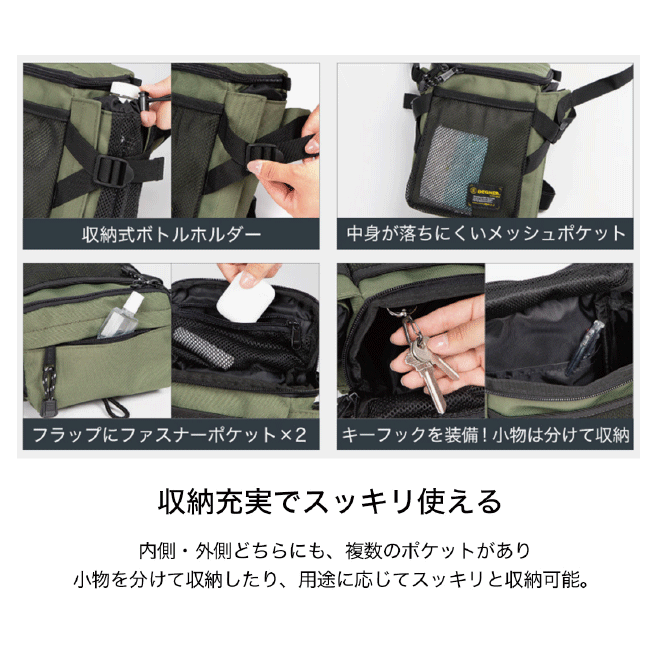 収納式ボトルホルダー

DEGNER

中身が落ちにくいメッシュポケット

フラップにファスナーポケット×2

キーフックを装備！小物は分けて収納

収納充実でスッキリ使える

内側・外側どちらにも、複数のポケットがあり
小物を分けて収納したり、用途に応じてスッキリと収納可能。