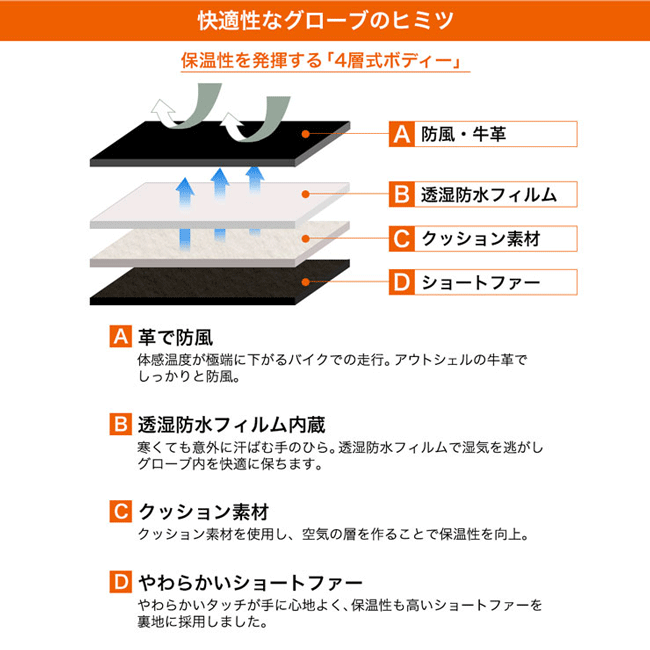 快適性なグローブのヒミツ

保温性を発揮する「4層式ボディー」

A 防風・牛革

B 透湿防水フィルム

C クッション素材

D ショートファー

A 革で防風
体感温度が極端に下がるバイクでの走行。アウトシェルの牛革でしっかりと防風。

B 透湿防水フィルム内蔵
寒くても意外に汗ばむ手のひら。透湿防水フィルムで湿気を逃がしグローブ内を快適に保ちます。

C クッション素材
クッション素材を使用し、空気の層を作ることで保温性を向上。

D やわらかいショートファー
やわらかいタッチが手に心地よく、保温性も高いショートファーを裏地に採用しました。