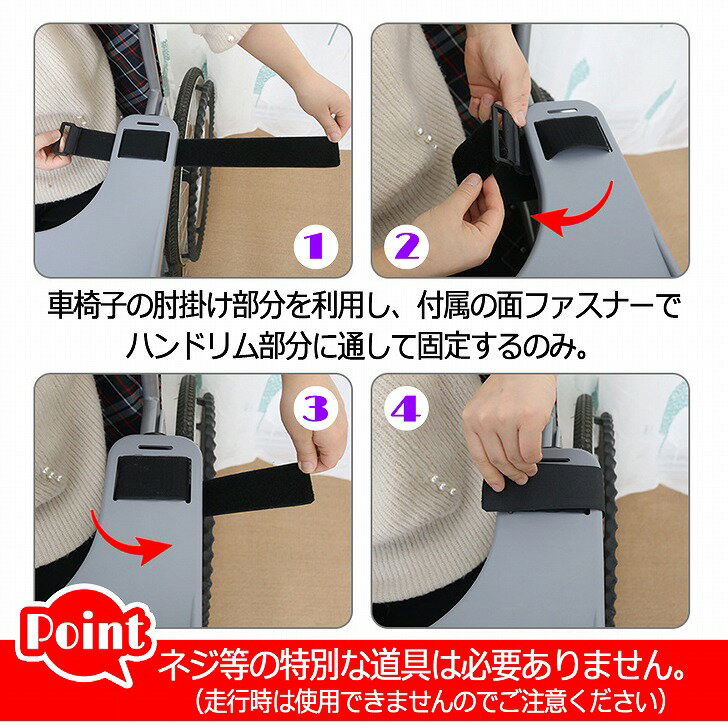 1

2

車椅子の肘掛け部分を利用し、付属の面ファスナーでハンドリム部分に通して固定するのみ。

3

4

Point

ネジ等の特別な道具は必要ありません。
（走行時は使用できませんのでご注意ください）