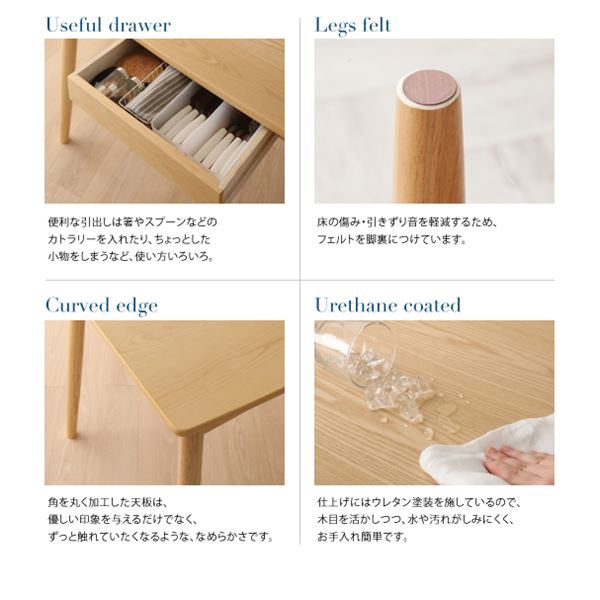 Useful drawer

便利な引出しは箸やスプーンなどのカトラリーを入れたり、ちょっとした小物をしまうなど、使い方いろいろ。

Legs felt

床の傷み・引きずり音を軽減するため、フェルトを脚裏につけています。

Curved edge

角を丸く加工した天板は、優しい印象を与えるだけでなく、ずっと触れていたくなるような、なめらかさです。

Urethane coated

仕上げにはウレタン塗装を施しているので、木目を活かしつつ、水や汚れがしみにくく、お手入れ簡単です。