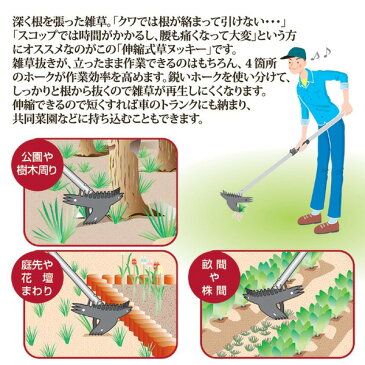 深く根を張った雑草。「クワでは根が絡まって引けない・・・」「スコップでは時間がかかるし、腰も痛くなって大変」という方にオススメなのがこの「伸縮式草ヌッキー」です。
雑草抜きが、立ったまま作業できるのはもちろん、4箇所のホークが作業効率を高めます。鋭いホークを使い分けて、しっかりと根から抜くので雑草が再生しにくくなります。
伸縮できるので短くすれば車のトランクにも納まり、共同菜園などに持ち込むこともできます。

公園や樹木周り

庭先や花壇まわり

畝間や株間