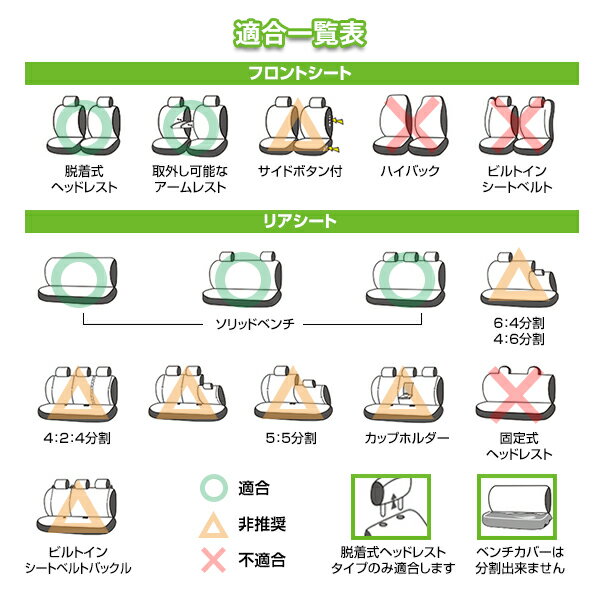 適合一覧表

フロントシート

脱着式
ヘッドレスト

取外し可能な
アームレスト

サイドボタン付

ハイバック

ビルトイン
シートベルト

リアシート

ソリッドベンチ

6:4分割
4:6分割

4:2:4分割

5:5分割

カップホルダー

固定式
ヘッドレスト

ビルトイン
シートベルトバックル

適合

非推奨

不適合

脱着式ヘッドレスト
タイプのみ適合します

ベンチカバーは
分割出来ません