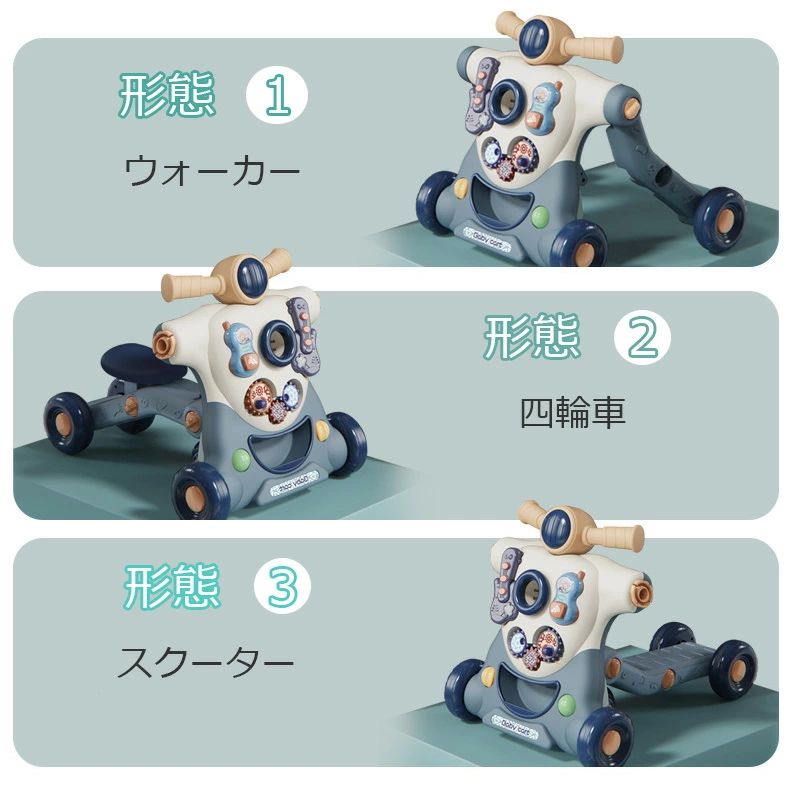 形態 1

ウォーカー

Baby cart

形態 2

四輪車

Baby cart

形態 3

スクーター

Baby cart