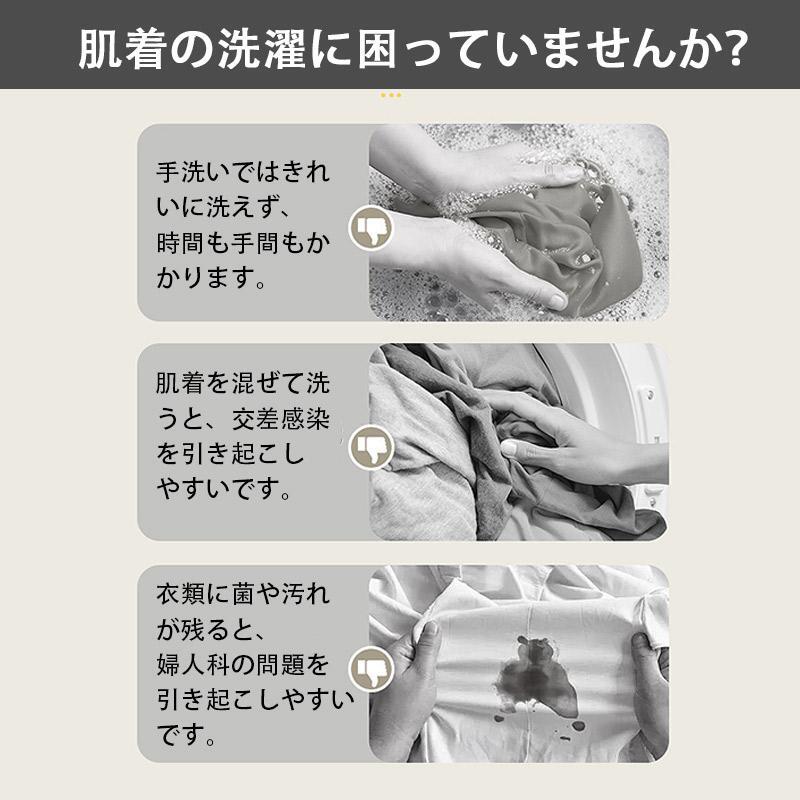 肌着の洗濯に困っていませんか?

手洗いではきれいに洗えず、時間も手間もかかります。

肌着を混ぜて洗うと、交差感染を引き起こしやすいです。

衣類に菌や汚れが残ると、婦人科の問題を引き起こしやすいです。