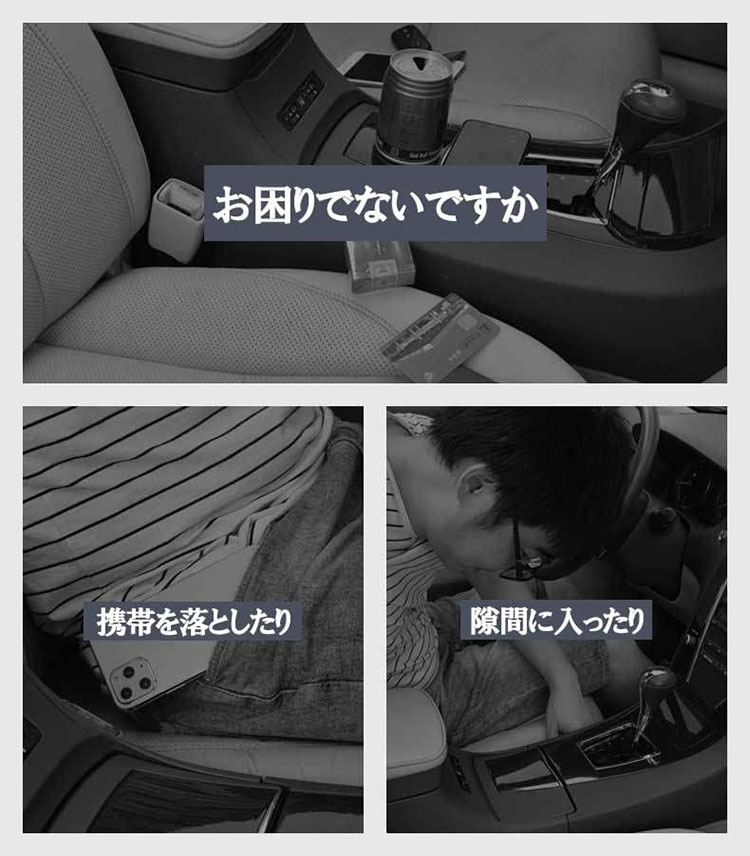 お困りでないですか

携帯を落としたり

隙間に入ったり