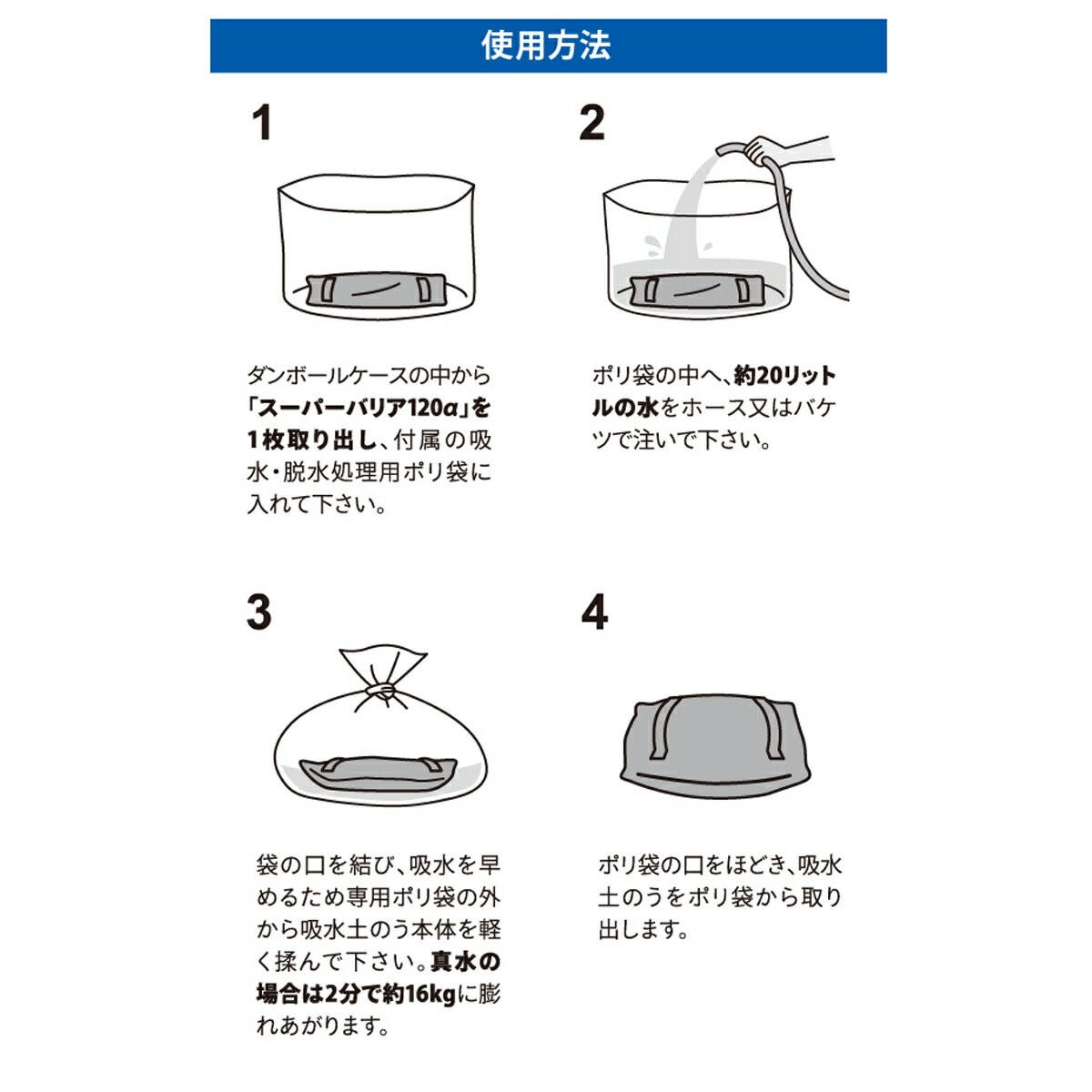 使用方法

1

ダンボールケースの中から「スーパーバリア120α」を1枚取り出し、付属の吸水・脱水処理用ポリ袋に入れて下さい。

2

ポリ袋の中へ、約20リットルの水をホース又はバケツで注いで下さい。

3

袋の口を結び、吸水を早めるため専用ポリ袋の外から吸水土のう本体を軽く揉んで下さい。真水の場合は2分で約16kgに膨れあがります。

4

ポリ袋の口をほどき、吸水土のうをポリ袋から取り出します。