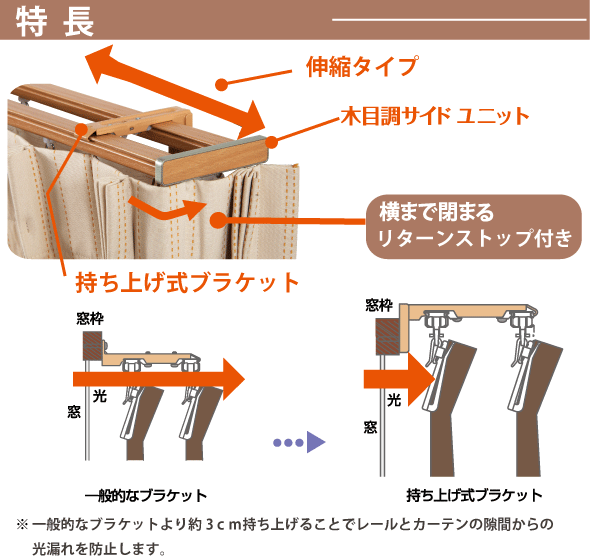 特長

伸縮タイプ

木目調サイド ユニット

横まで閉まる
リターンストップ付き

持ち上げ式ブラケット

窓枠

光

窓

一般的なブラケット

窓枠

光

窓

持ち上げ式ブラケット

※ 一般的なブラケットより約３ｃｍ持ち上げることでレールとカーテンの隙間からの光漏れを防止します。