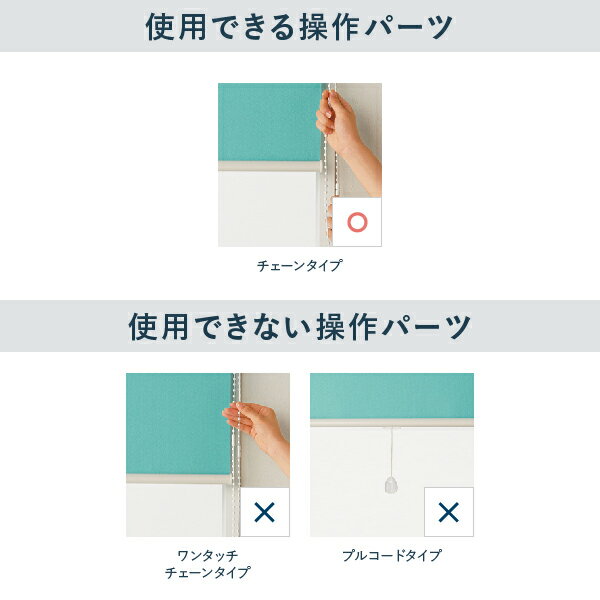 使用できる操作パーツ

○

チェーンタイプ

使用できない操作パーツ

×

ワンタッチ
チェーンタイプ

×

プルコードタイプ