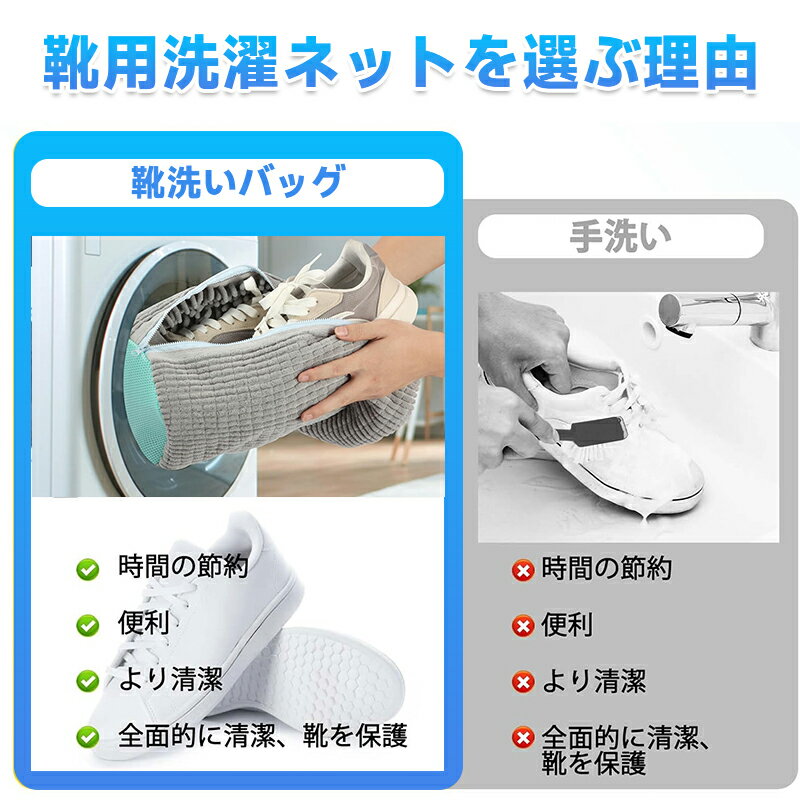 靴用洗濯ネットを選ぶ理由

靴洗いバッグ

時間の節約

便利

より清潔

全面的に清潔、靴を保護

手洗い

時間の節約

便利

より清潔

全面的に清潔、靴を保護