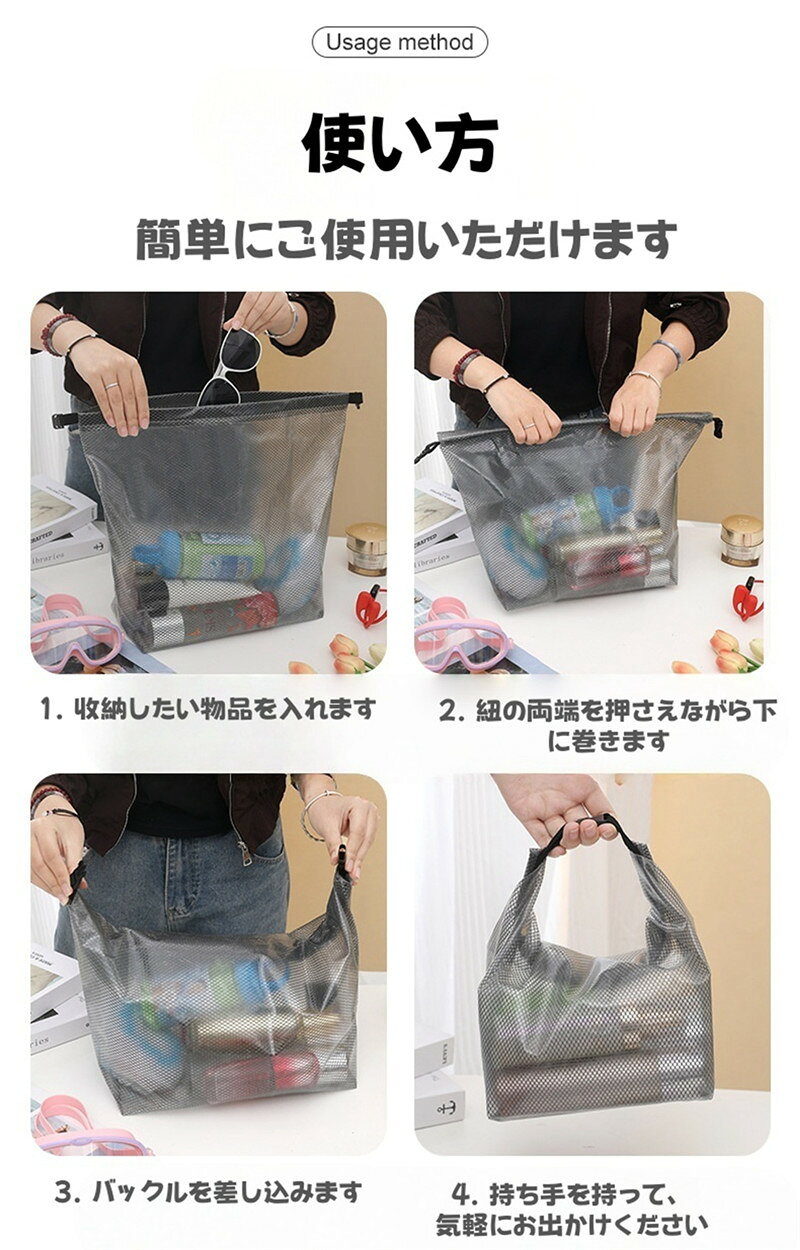 Usage method

使い方

簡単にご使用いただけます

1. 収納したい物品を入れます

2. 紐の両端を押さえながら下に巻きます

3. バックルを差し込みます

4. 持ち手を持って、気軽にお出かけください