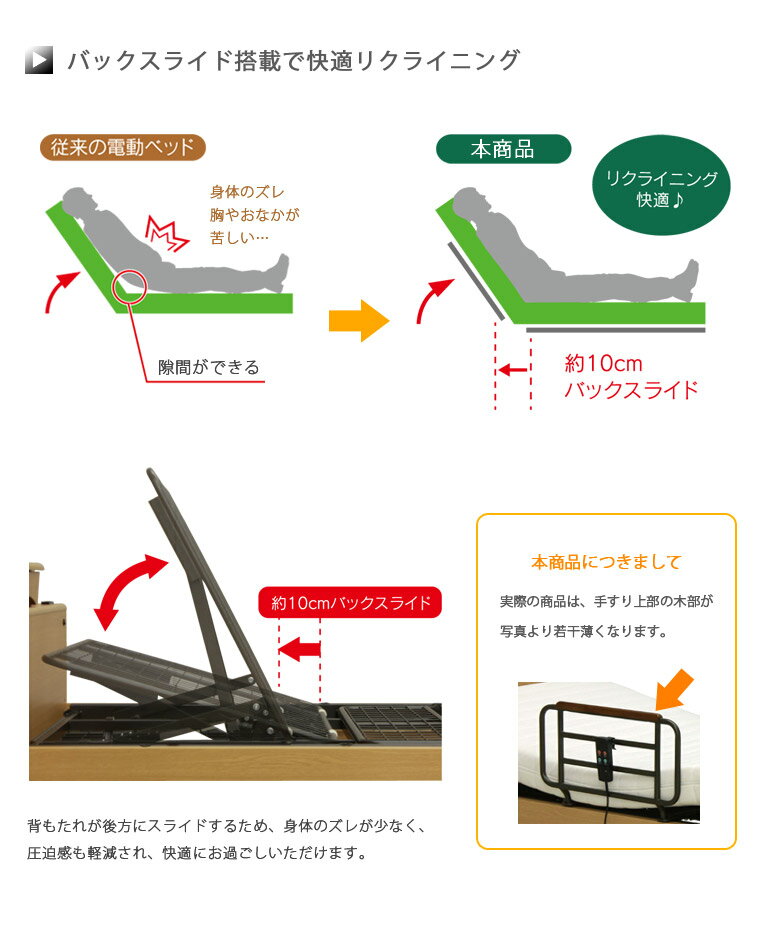 バックスライド搭載で快適リクライニング

従来の電動ベッド

身体のズレ
胸やおなかが
苦しい…

隙間ができる

本商品

リクライニング
快適♪

約10cm
バックスライド

約10cmバックスライド

背もたれが後方にスライドするため、身体のズレが少なく、圧迫感も軽減され、快適にお過ごしいただけます。

本商品につきまして

実際の商品は、手すり上部の木部が写真より若干薄くなります。