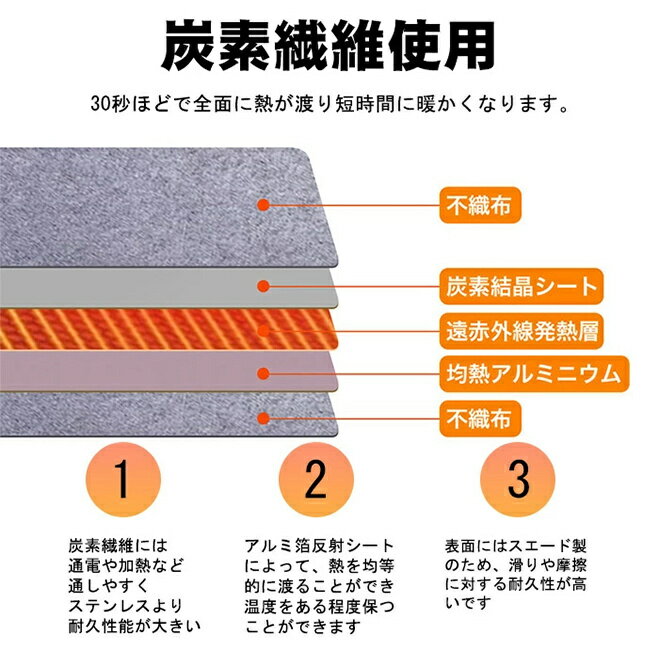 炭素繊維使用

30秒ほどで全面に熱が渡り短時間に暖かくなります。

不織布

炭素結晶シート

遠赤外線発熱層

均熱アルミニウム

不織布

1

炭素繊維には通電や加熱など通しやすくステンレスより耐久性能が大きい

2

アルミ箔反射シートによって、熱を均等的に渡ることができ温度をある程度保つことができます

3

表面にはスエード製のため、滑りや摩擦に対する耐久性が高いです