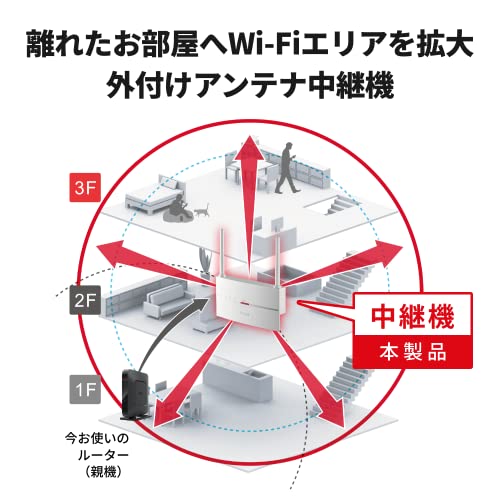 離れたお部屋へWi-Fiエリアを拡大
外付けアンテナ中継機

3F

2F

1F

中継機
本製品

今お使いの
ルーター
（親機）