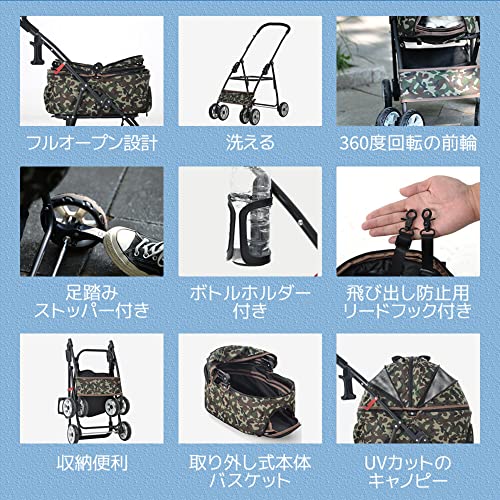 フルオープン設計

洗える

360度回転の前輪

足踏み
ストッパー付き

ボトルホルダー
付き

飛び出し防止用
リードフック付き

収納便利

取り外し式本体
バスケット

UVカットの
キャノピー