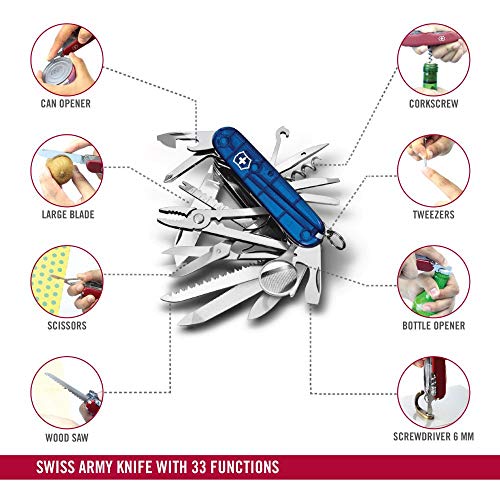 CAN OPENER

LARGE BLADE

SCISSORS

WOOD SAW

CORKSCREW

TWEEZERS

BOTTLE OPENER

SCREWDRIVER 6 MM

SWISS ARMY KNIFE WITH 33 FUNCTIONS