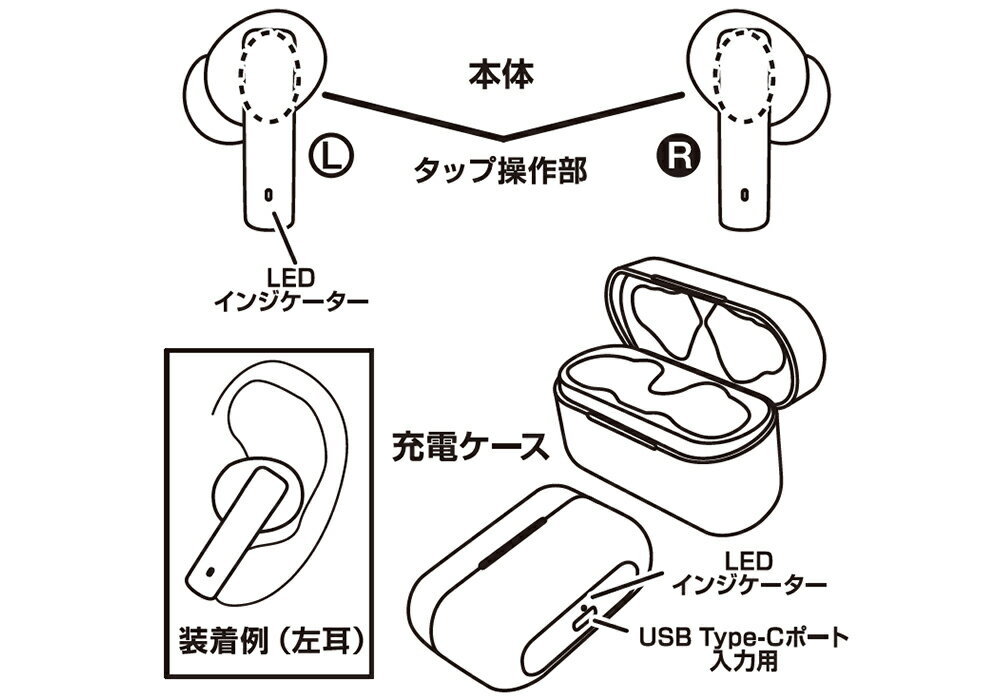 本体

L

タップ操作部

R

LED
インジケーター

充電ケース

装着例（左耳）

LED
インジケーター

USB Type-Cポート
入力用