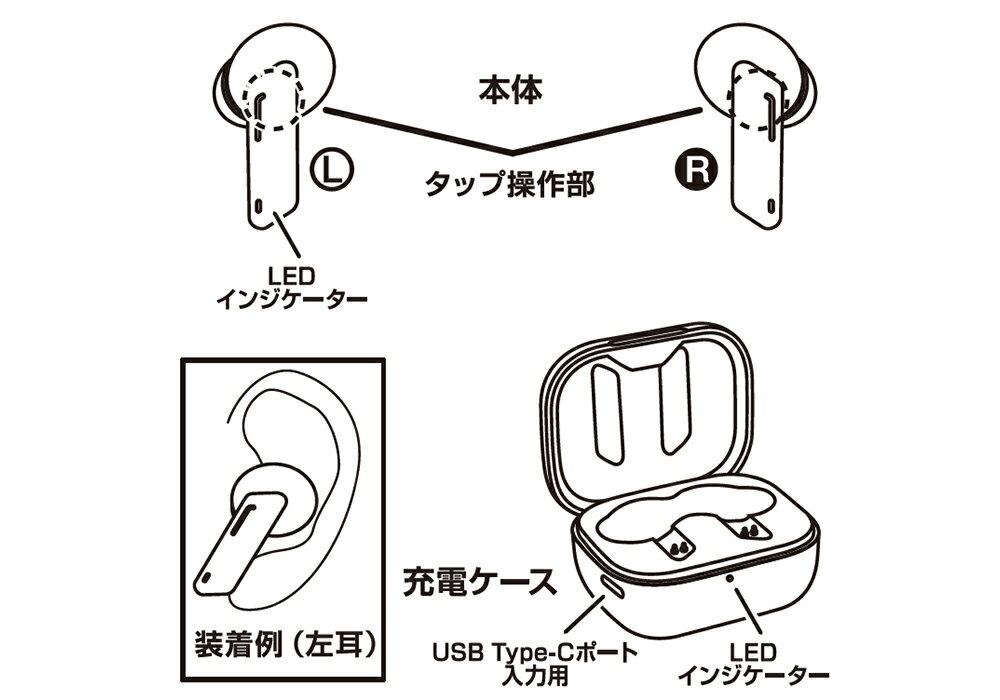 本体

L

タップ操作部

R

LED
インジケーター

装着例（左耳）

充電ケース

USB Type-Cポート
入力用

LED
インジケーター