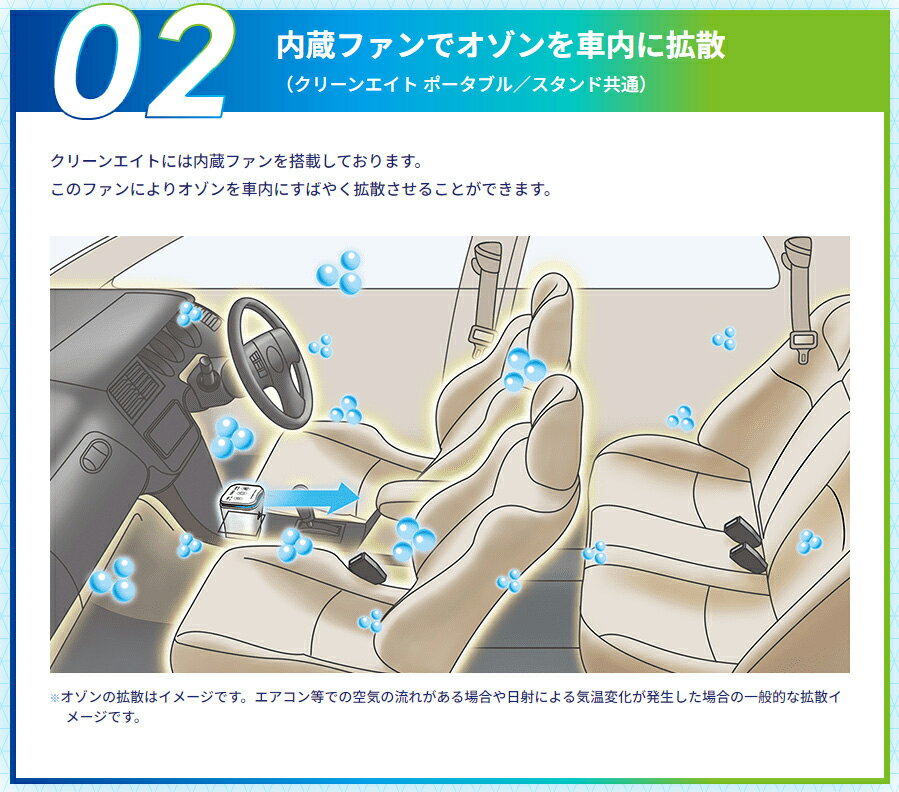 02

内蔵ファンでオゾンを車内に拡散
（クリーンエイト ポータブル／スタンド共通）

クリーンエイトには内蔵ファンを搭載しております。
このファンによりオゾンを車内にすばやく拡散させることができます。

※オゾンの拡散はイメージです。エアコン等での空気の流れがある場合や日射による気温変化が発生した場合の一般的な拡散イメージです。