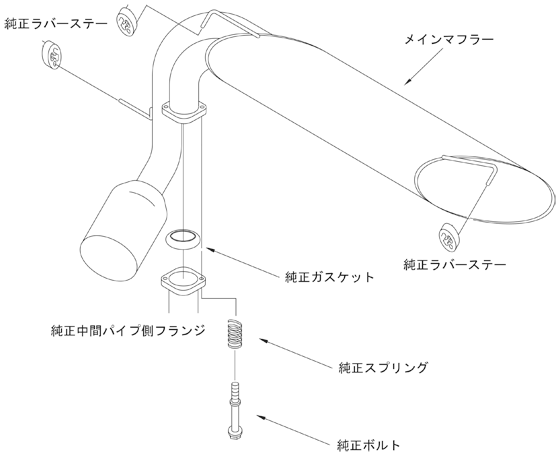 純正ラバーステー

メインマフラー

純正ラバーステー

純正ガスケット

純正中間パイプ側フランジ

純正スプリング

純正ボルト