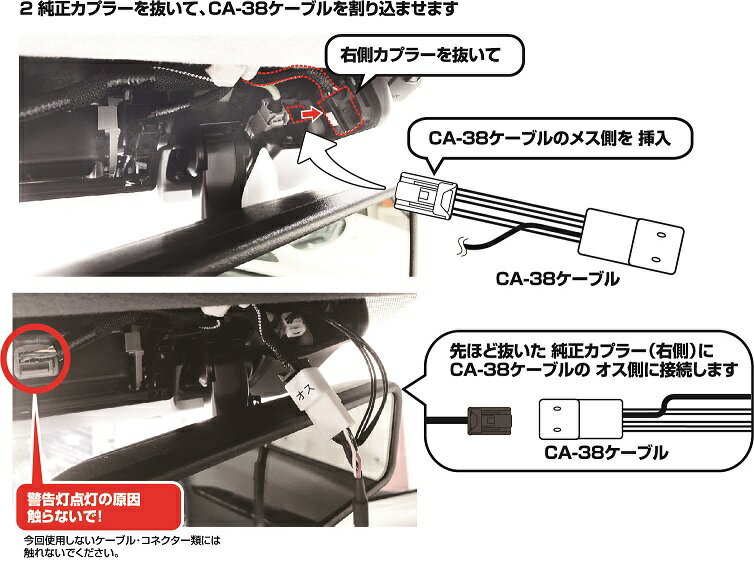 2 純正カプラーを抜いて、CA-38ケーブルを割り込ませます

右側カプラーを抜いて

CA-38ケーブルのメス側を 挿入

CA-38ケーブル

オス

先ほど抜いた 純正カプラー(右側)に CA-38ケーブルの オス側に接続します

CA-38ケーブル

警告灯点灯の原因 触らないで!

今回使用しないケーブル・コネクター類には触れないでください。