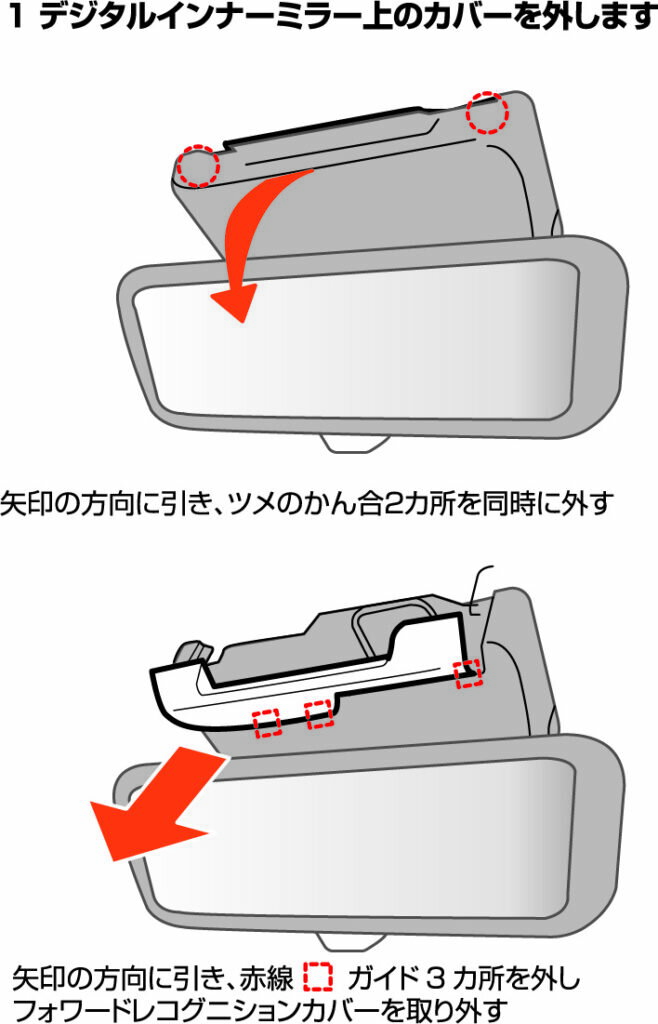 1 デジタルインナーミラー上のカバーを外します

矢印の方向に引き、ツメのかん合2カ所を同時に外す

矢印の方向に引き、赤線 ガイド 3 カ所を外し フォワードレコグニションカバーを取り外す