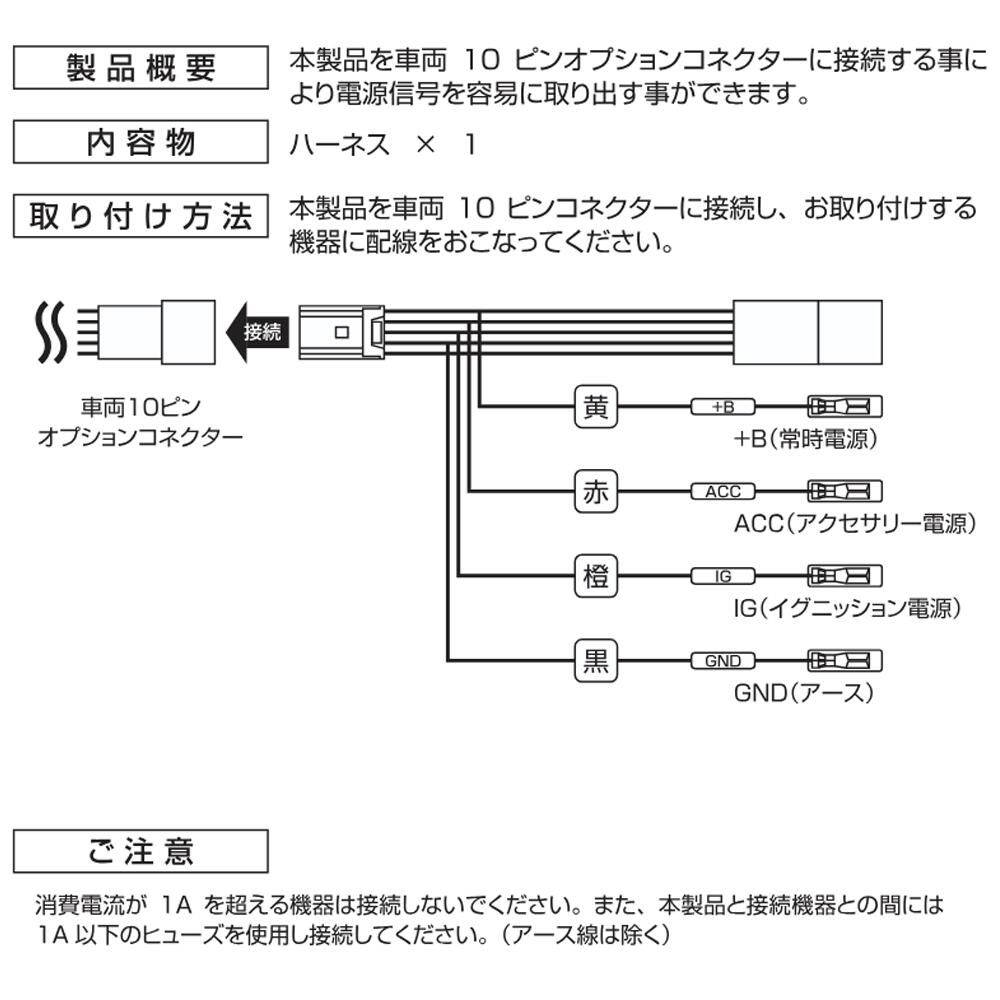 製品概要

本製品を車両 10 ピンオプションコネクターに接続する事により電源信号を容易に取り出す事ができます。

内容物

ハーネス × 1

取り付け方法

本製品を車両 10 ピンコネクターに接続し、お取り付けする機器に配線をおこなってください。

接続

車両10ピン
オプションコネクター

黄

+B

+B(常時電源)

赤

ACC

ACC(アクセサリー電源)

橙

IG

IG(イグニッション電源)

黒

GND

GND(アース)

ご注意

消費電流が 1A を超える機器は接続しないでください。また、本製品と接続機器との間には 1A 以下のヒューズを使用し接続してください。(アース線は除く)